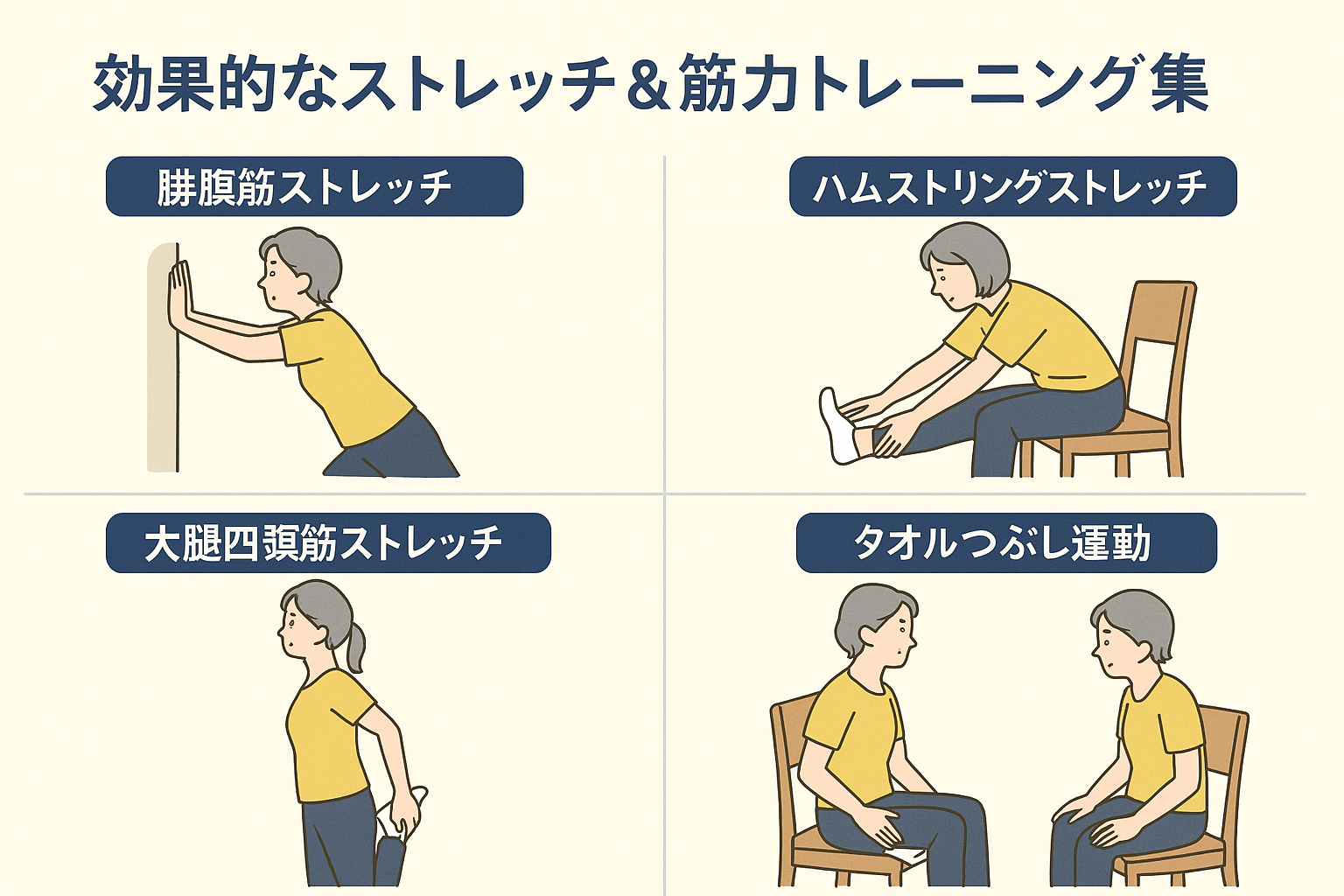 効果的なストレッチ＆筋力トレーニング集

腓腹筋ストレッチ

ハムストリングストレッチ

大腿四頭筋ストレッチ

タオルつぶし運動