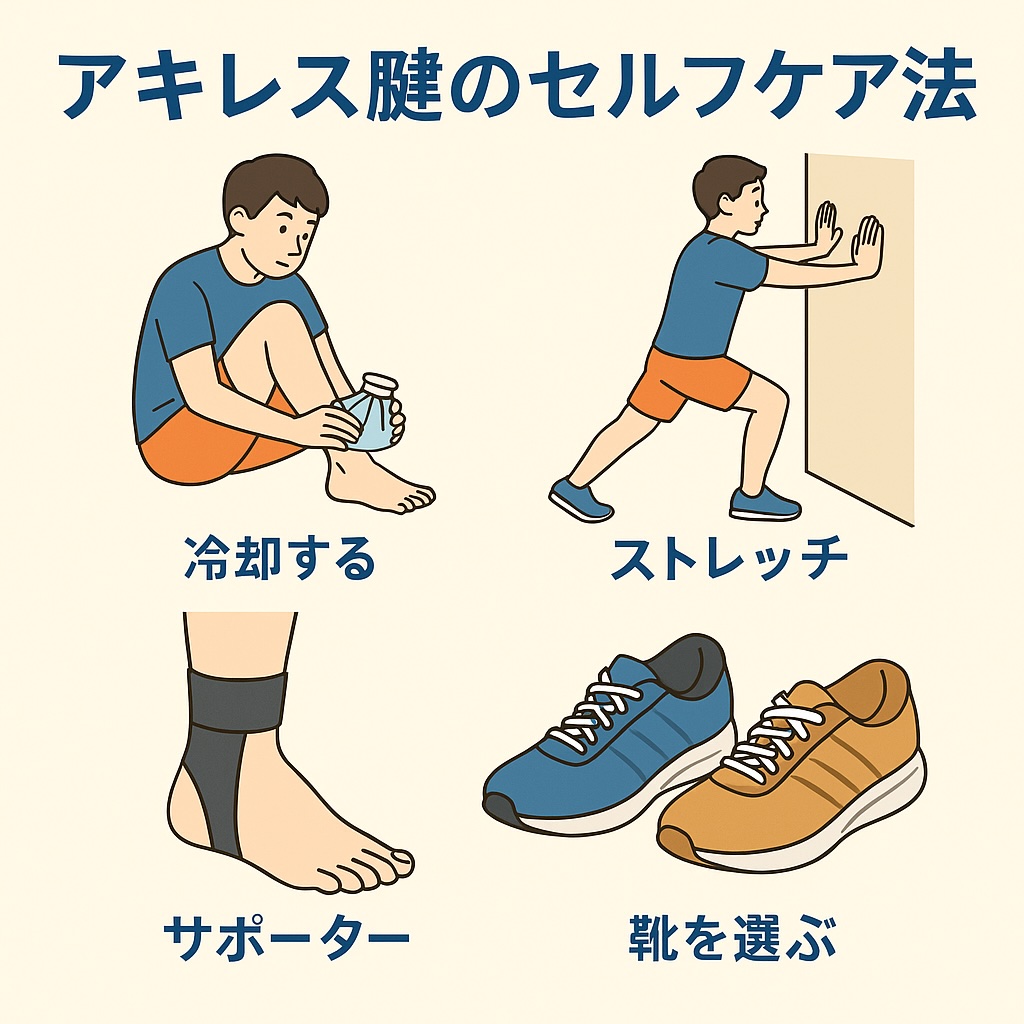 アキレス腱のセルフケア法

冷却する

ストレッチ

サポーター

靴を選ぶ