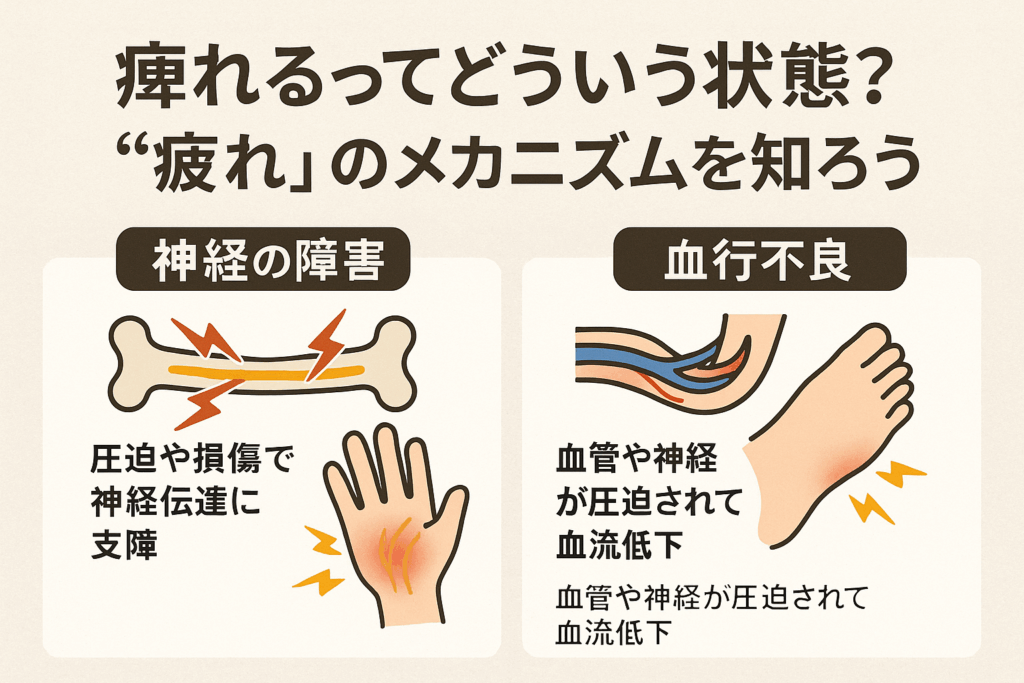 痺れるってどういう状態？
“疲れ」のメカニズムを知ろう

神経の障害

圧迫や損傷で神経伝達に支障

血行不良

血管や神経が圧迫されて血流低下

血管や神経が圧迫されて血流低下