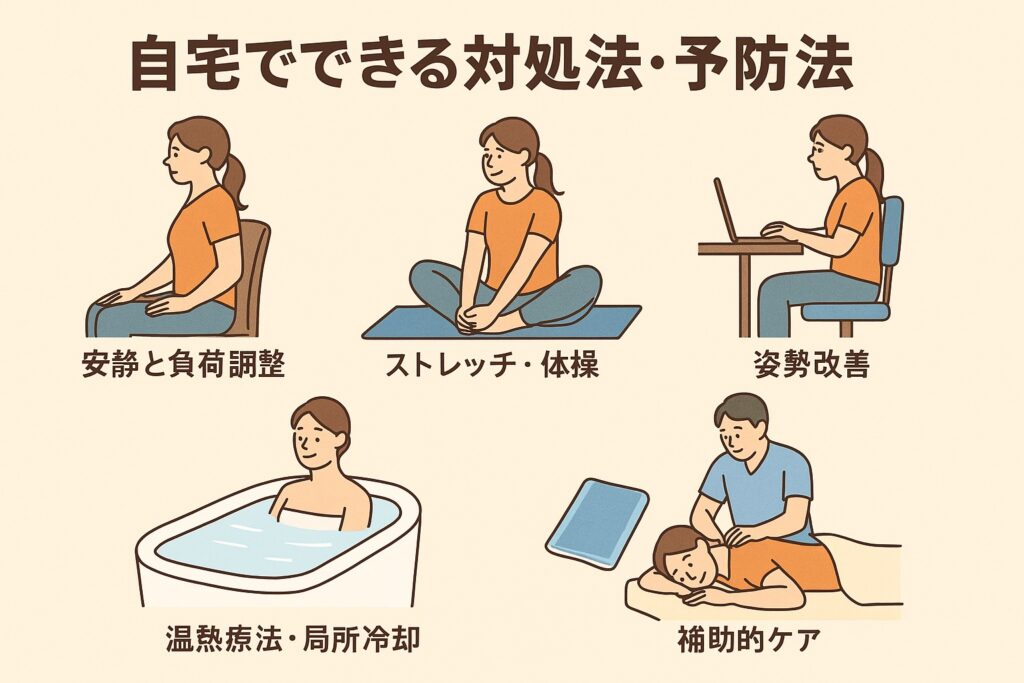 自宅でできる対処法・予防法

安静と負荷調整

ストレッチ・体操

姿勢改善

温熱療法・局所冷却

補助的ケア