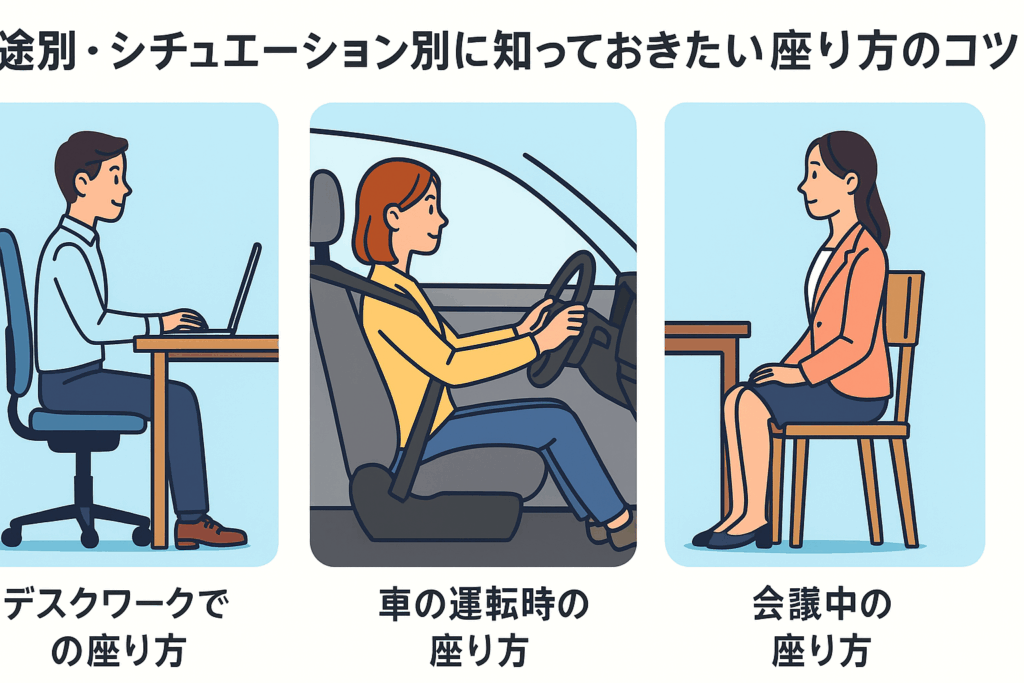 途別・シチュエーション別に知っておきたい座り方のコツ

デスクワークでの座り方

車の運転時の座り方

会議中の座り方