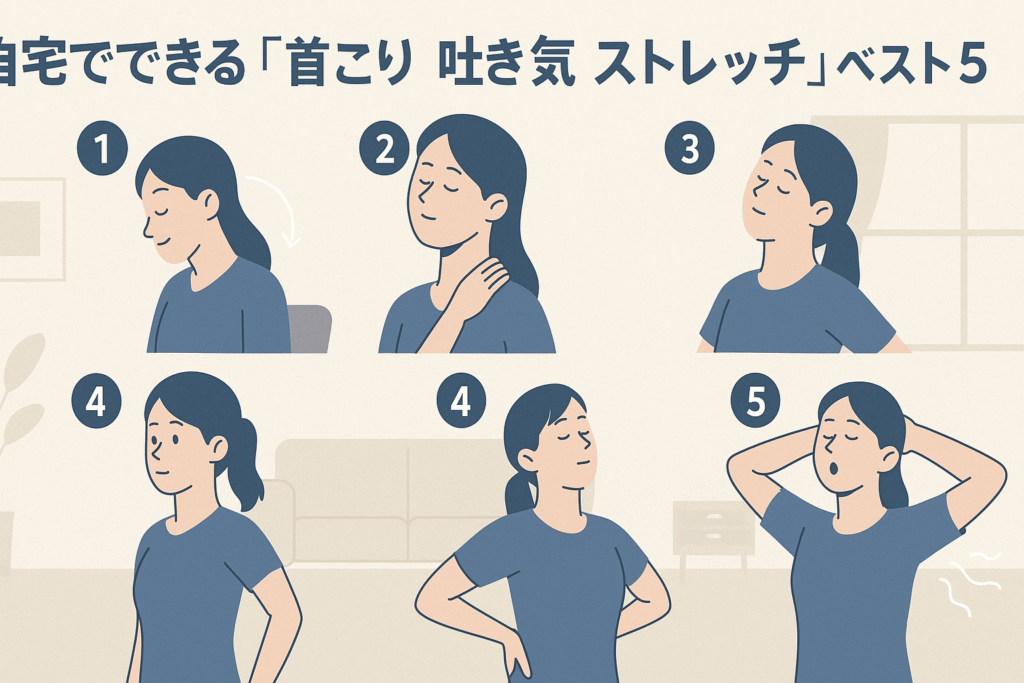 自宅でできる「首こり 吐き気 ストレッチ」ベスト5

1

2

3

4

4

5