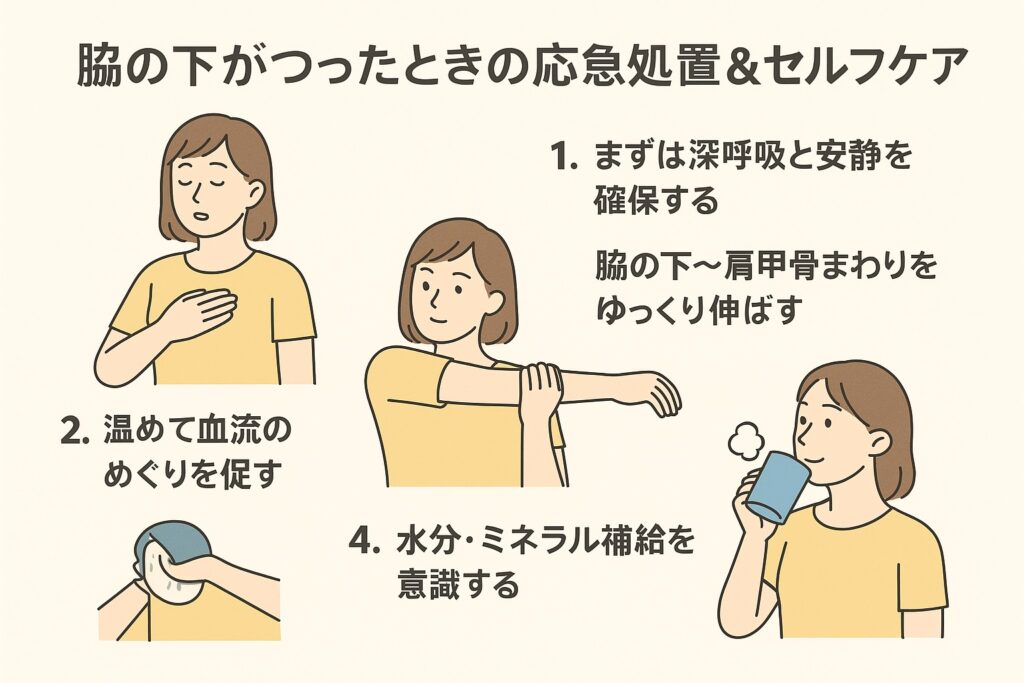 脇の下がつったときの応急処置＆セルフケア

1. まずは深呼吸と安静を確保する

脇の下〜肩甲骨まわりをゆっくり伸ばす

2. 温めて血流のめぐりを促す

4. 水分・ミネラル補給を意識する