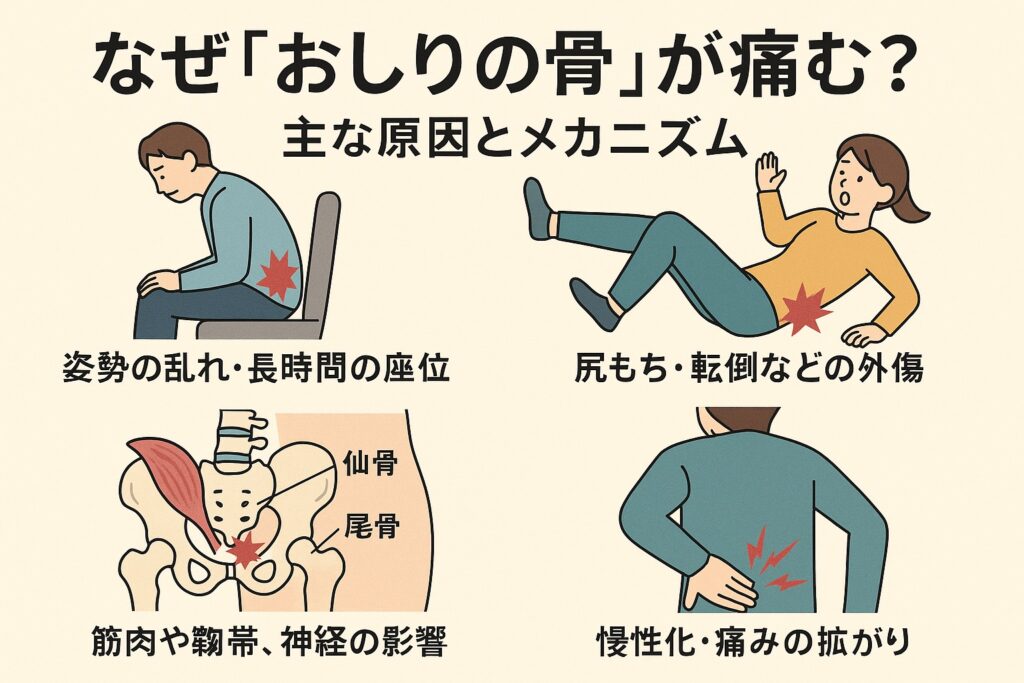 なぜ「おしりの骨」が痛む？
主な原因とメカニズム

姿勢の乱れ・長時間の座位

尻もち・転倒などの外傷

仙骨

尾骨

筋肉や靭帯、神経の影響

慢性化・痛みの拡がり