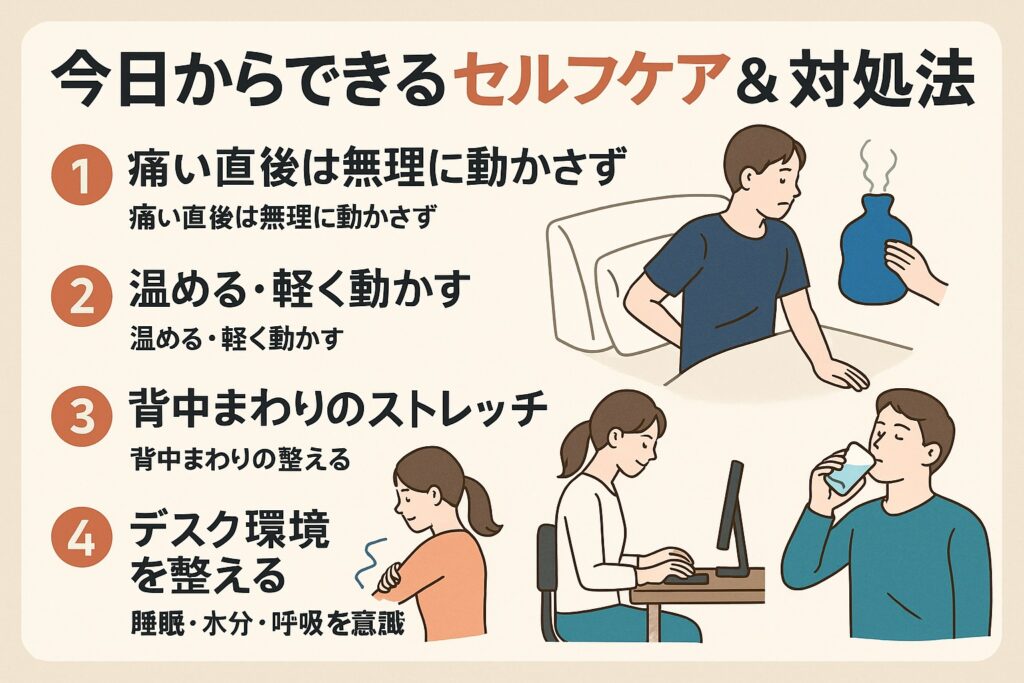 今日からできるセルフケア＆対処法

1 痛い直後は無理に動かさず
痛い直後は無理に動かさず

2 温める・軽く動かす
温める・軽く動かす

3 背中まわりのストレッチ
背中まわりの整える

4 デスク環境を整える
睡眠・水分・呼吸を意識