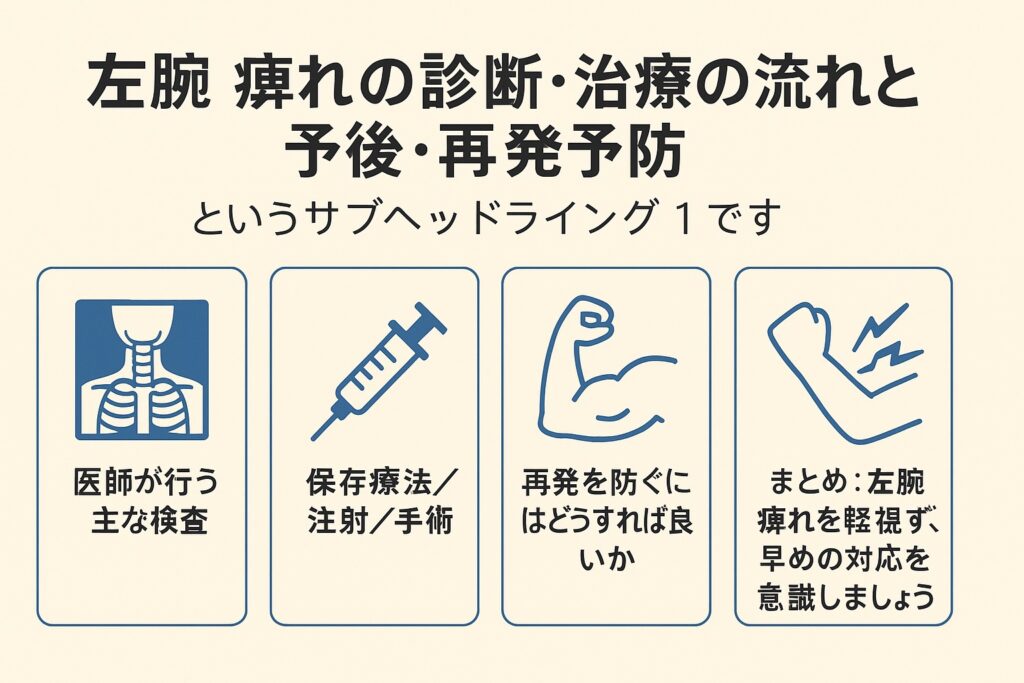 左腕 痺れの診断･治療の流れと予後･再発予防

というサブヘッドライング 1 です

医師が行う主な検査

保存療法／注射／手術

再発を防ぐにはどうすれば良いか

まとめ：左腕痺れを軽視ず、早めの対応を意識しましょう