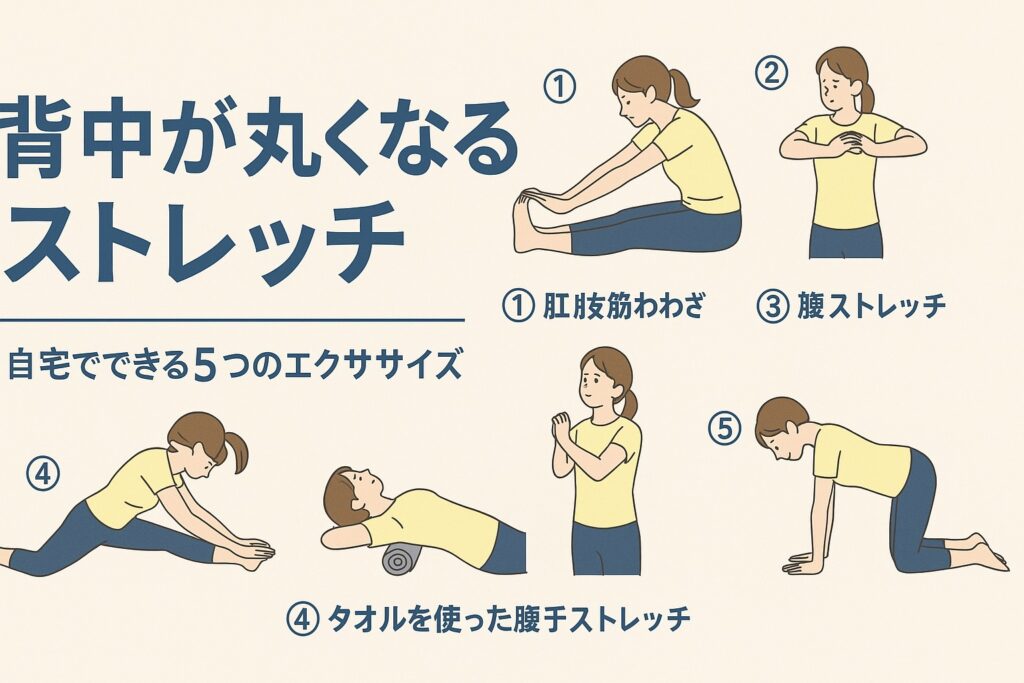 背中が丸くなる
ストレッチ

自宅でできる5つのエクササイズ

①

②

① 肛肢筋わわざ

③ 腹ストレッチ

④

⑤

④ タオルを使った腹手ストレッチ