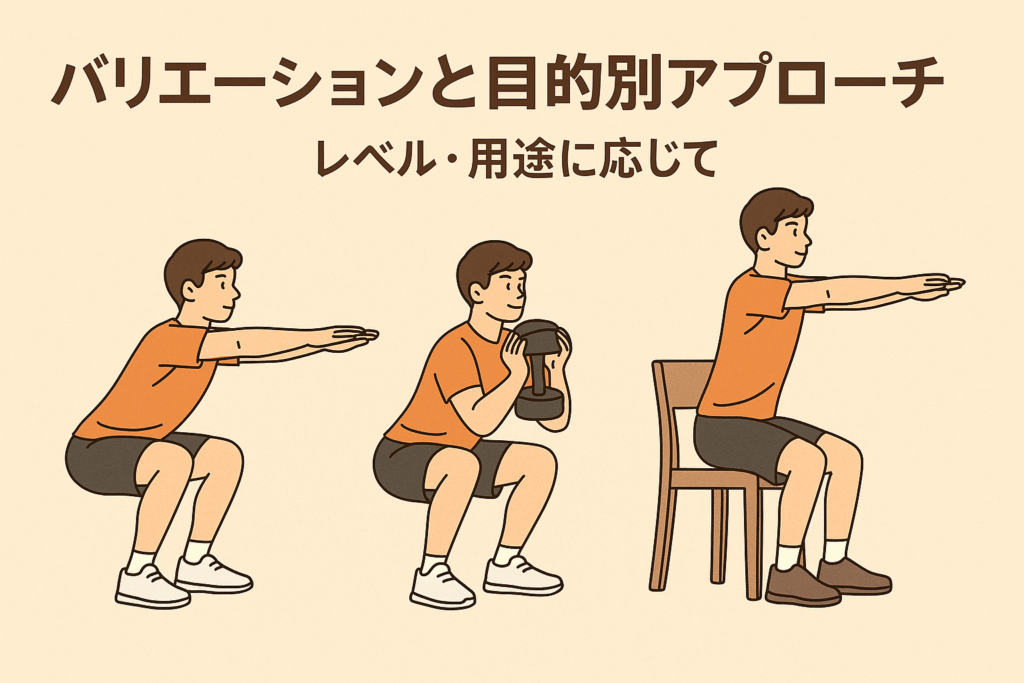 バリエーションと目的別アプローチ

レベル・用途に応じて