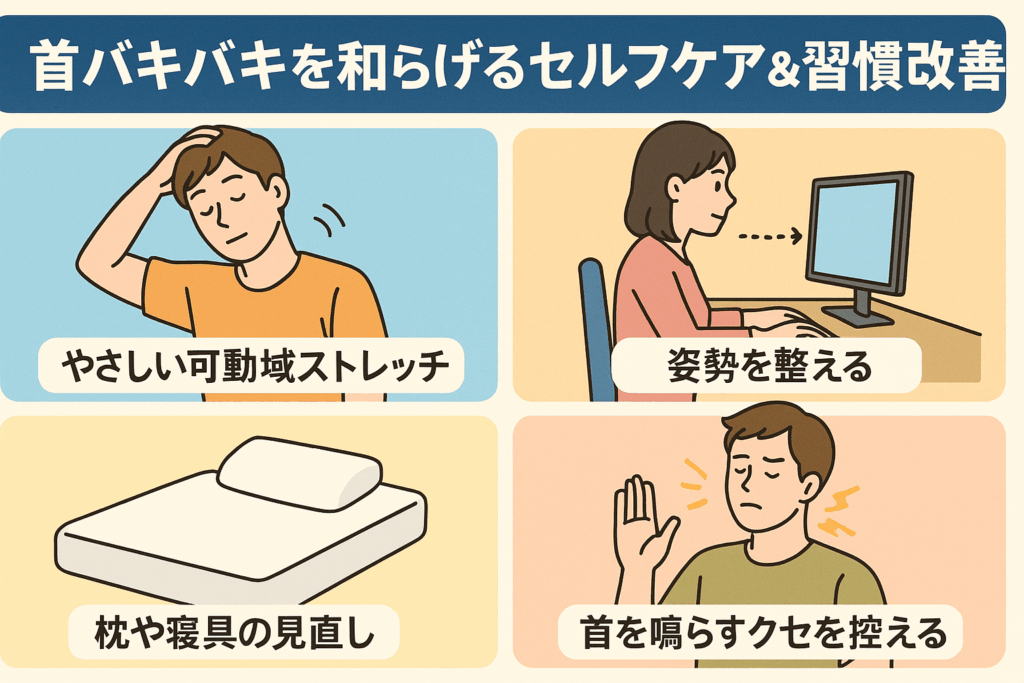 首バキバキを和らげるセルフケア&習慣改善

やさしい可動域ストレッチ

姿勢を整える

枕や寝具の見直し

首を鳴らすクセを控える