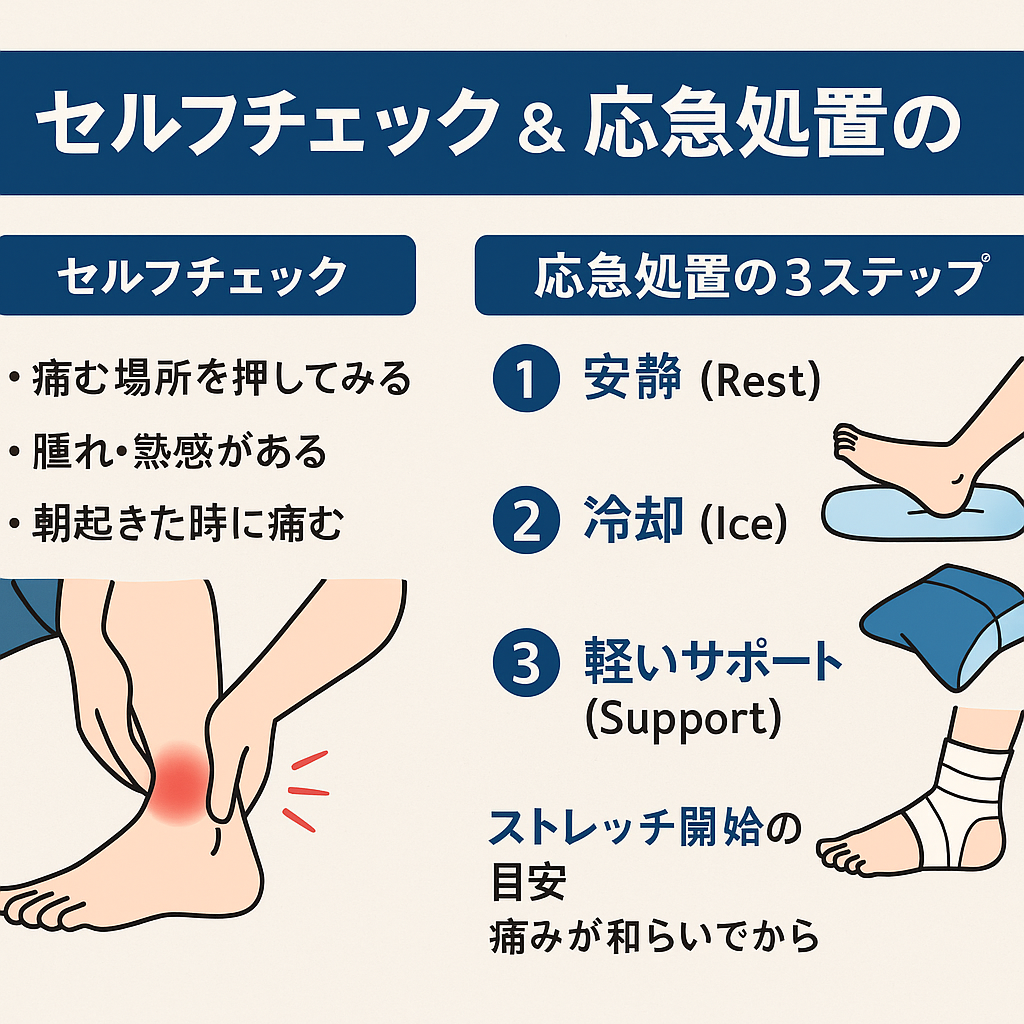 セルフチェック & 応急処置の

セルフチェック

・痛む場所を押してみる
・腫れ・熱感がある
・朝起きた時に痛む

応急処置の3ステップ

1 安静 (Rest)
2 冷却 (Ice)
3 軽いサポート (Support)

ストレッチ開始の目安
痛みが和らいでから