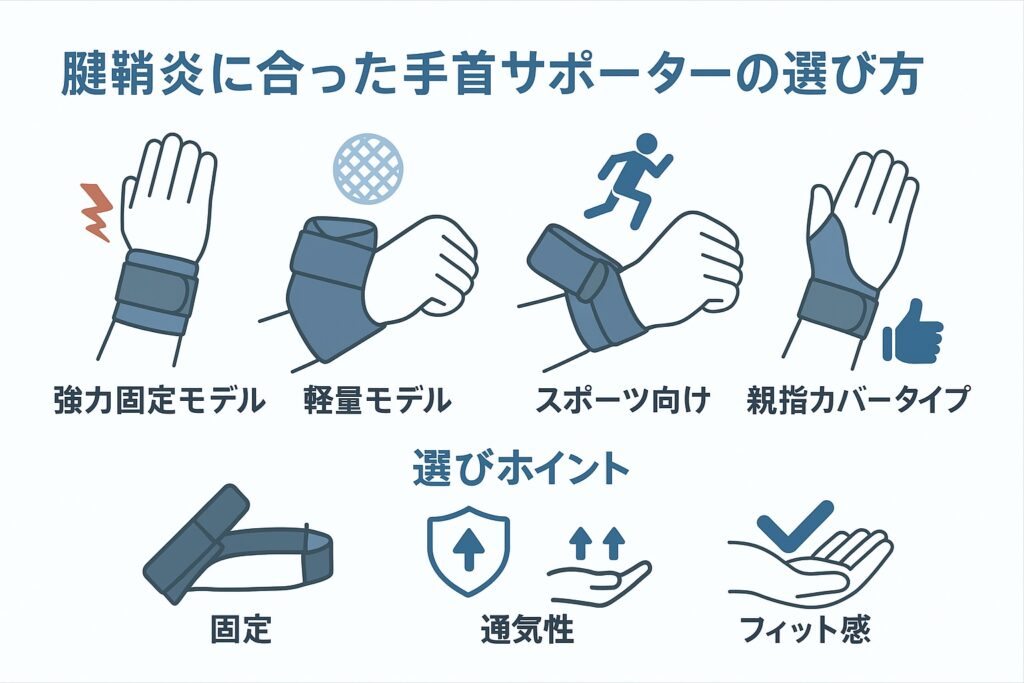 腱鞘炎に合った手首サポーターの選び方

強力固定モデル

軽量モデル

スポーツ向け

親指カバータイプ

選びホイント

固定

通気性

フィット感