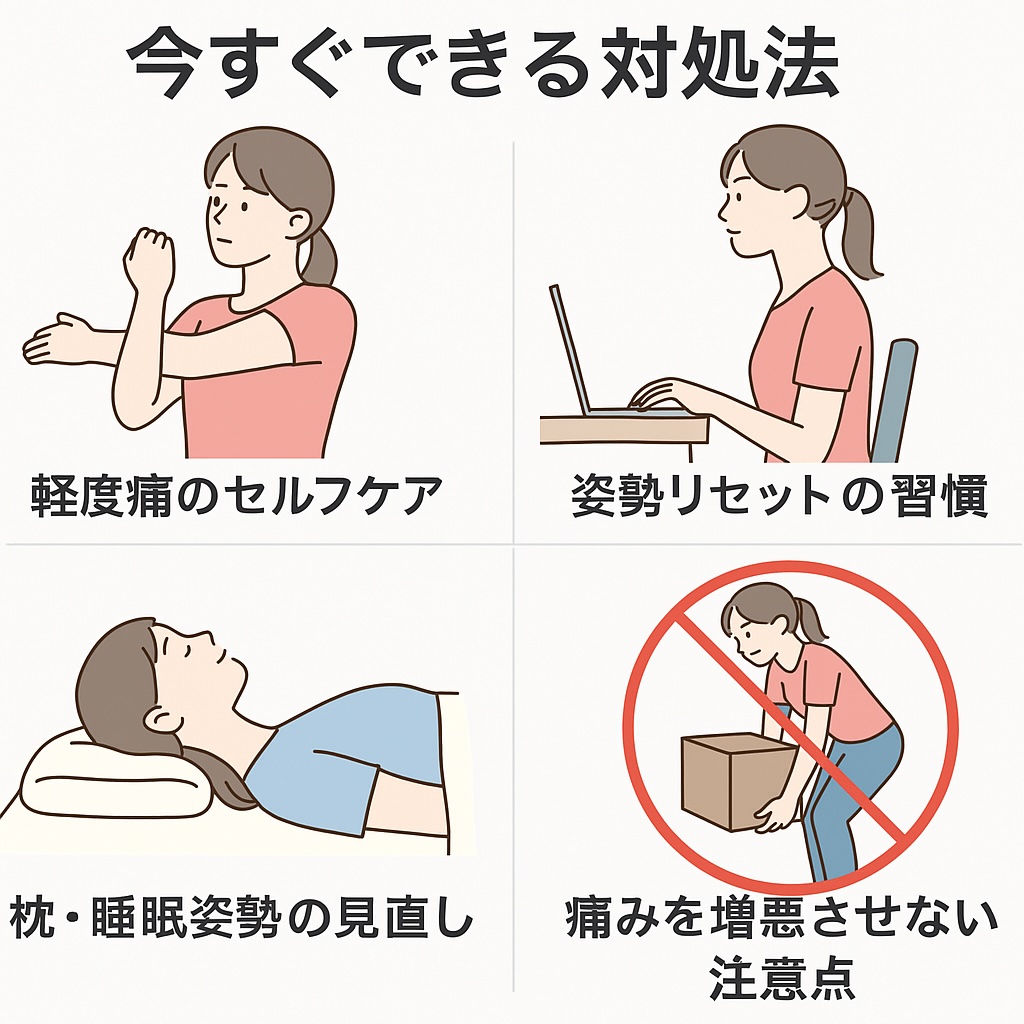 今すぐできる対処法

軽度痛のセルフケア

姿勢リセットの習慣

枕・睡眠姿勢の見直し

痛みを増悪させない注意点