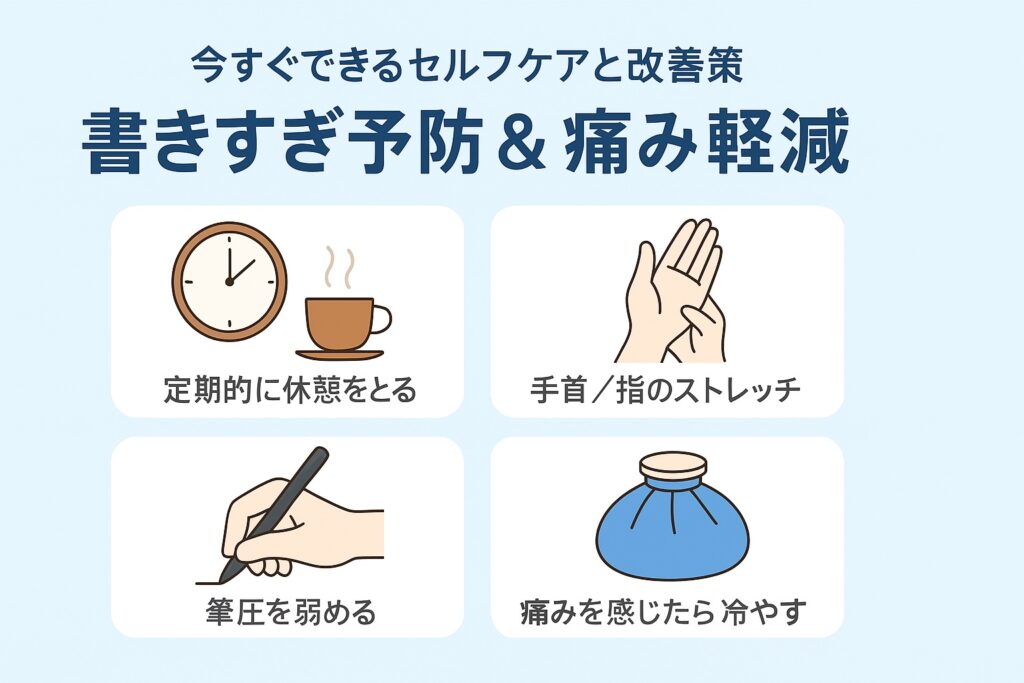 今すぐできるセルフケアと改善策

書きすぎ予防＆痛み軽減

定期的に休憩をとる

手首／指のストレッチ

筆圧を弱める

痛みを感じたら冷やす