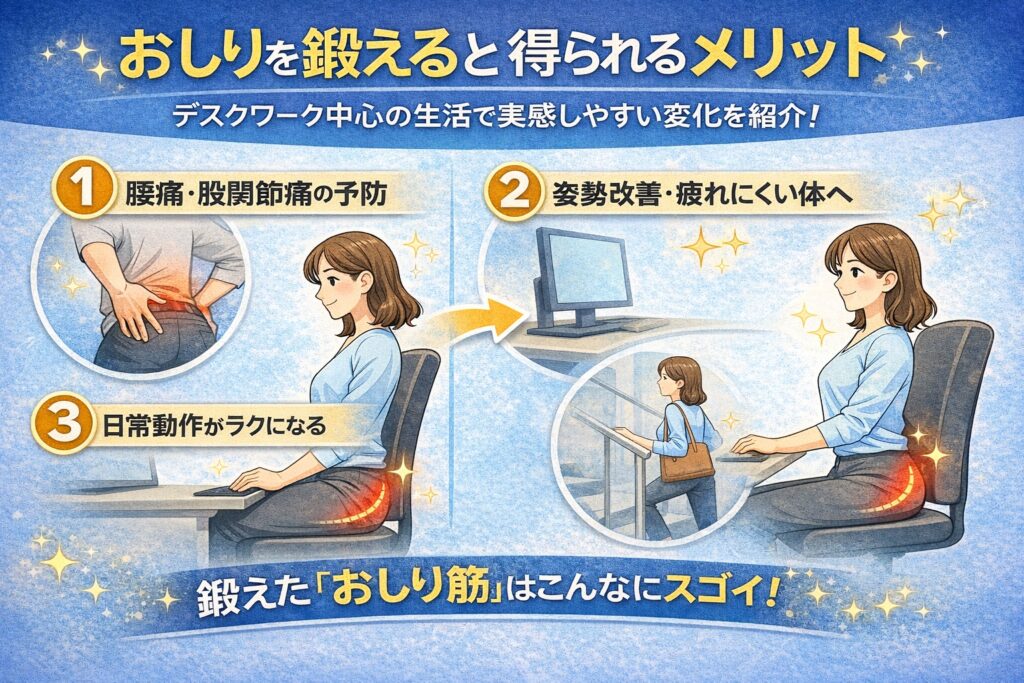 おしりを鍛えると得られるメリット

デスクワーク中心の生活で実感しやすい変化を紹介！

1 腰痛・股関節痛の予防

2 姿勢改善・疲れにくい体へ

3 日常動作がラクになる

鍛えた「おしり筋」はこんなにスゴイ！