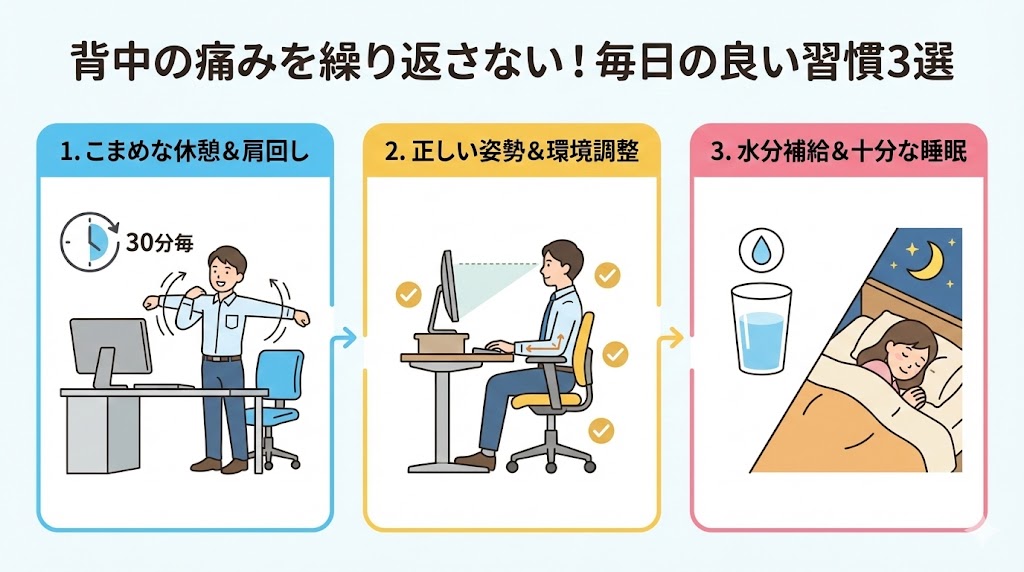 背中の痛みを繰り返さない！毎日の良い習慣3選

1. こまめな休憩＆肩回し

30分毎

2. 正しい姿勢＆環境調整

3. 水分補給＆十分な睡眠