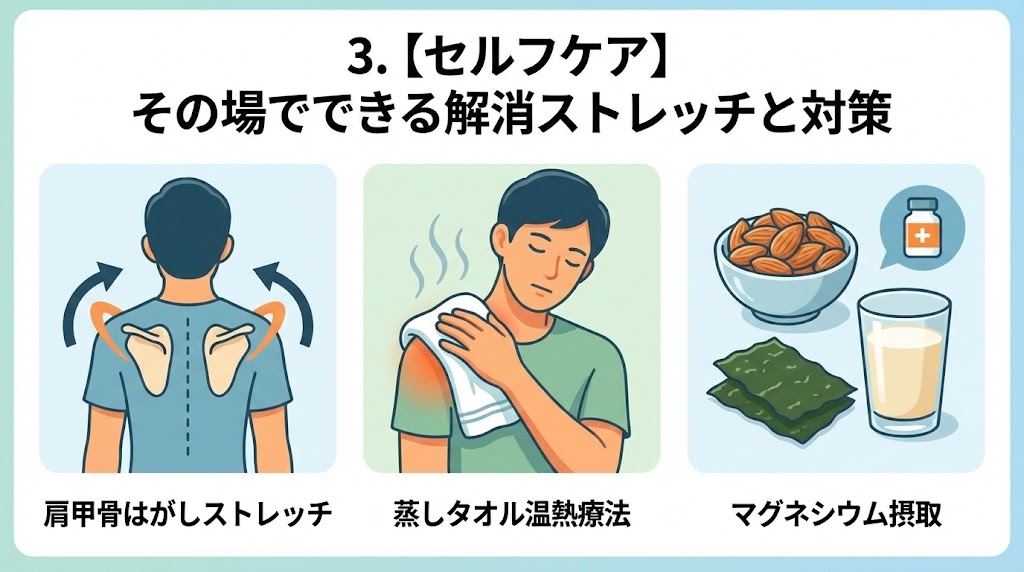 3.【セルフケア】
その場でできる解消ストレッチと対策

肩甲骨はがしストレッチ

蒸しタオル温熱療法

マグネシウム摂取