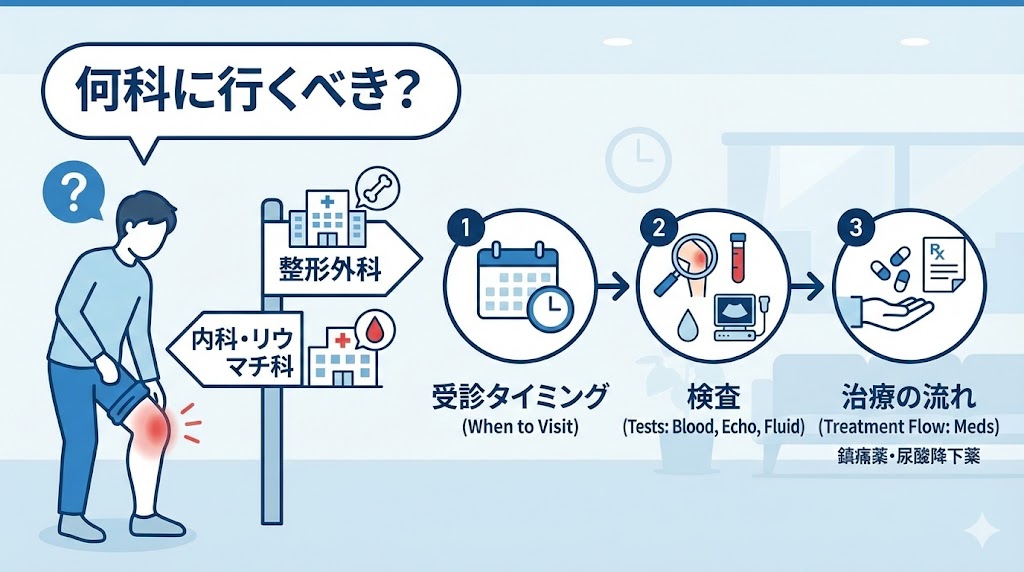 何科に行くべき?

?

整形外科

内科・リウマチ科

1

受診タイミング
(When to Visit)

2

検査
(Tests: Blood, Echo, Fluid)

3

Rx

治療の流れ
(Treatment Flow: Meds)
鎮痛薬・尿酸降下薬