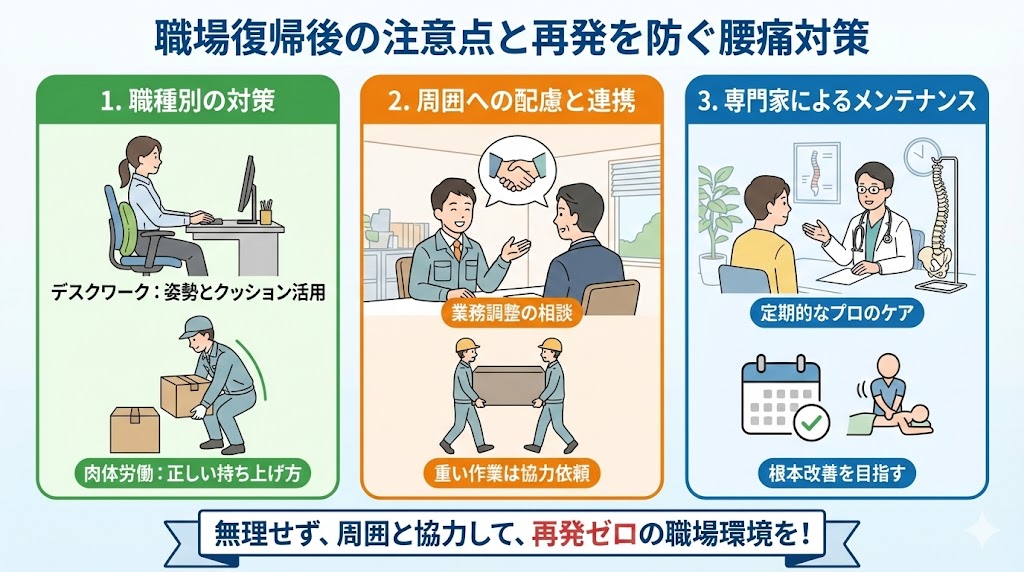 職場復帰後の注意点と再発を防ぐ腰痛対策

1. 職種別の対策

デスクワーク：姿勢とクッション活用

肉体労働：正しい持ち上げ方

2. 周囲への配慮と連携

業務調整の相談

重い作業は協力依頼

3. 専門家によるメンテナンス

定期的なプロのケア

根本改善を目指す

無理せず、周囲と協力して、再発ゼロの職場環境を！