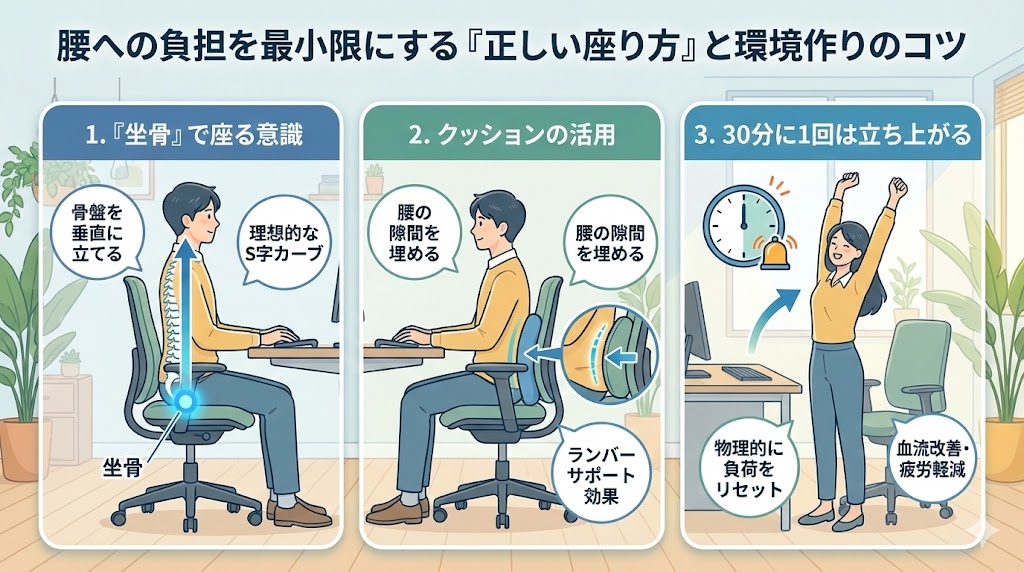 腰への負担を最小限にする『正しい座り方』と環境作りのコツ

1.『坐骨』で座る意識

骨盤を垂直に立てる

理想的なS字カーブ

坐骨

2. クッションの活用

腰の隙間を埋める

腰の隙間を埋める

ランバーサポート効果

3. 30分に1回は立ち上がる

物理的に負荷をリセット

血流改善・疲労軽減