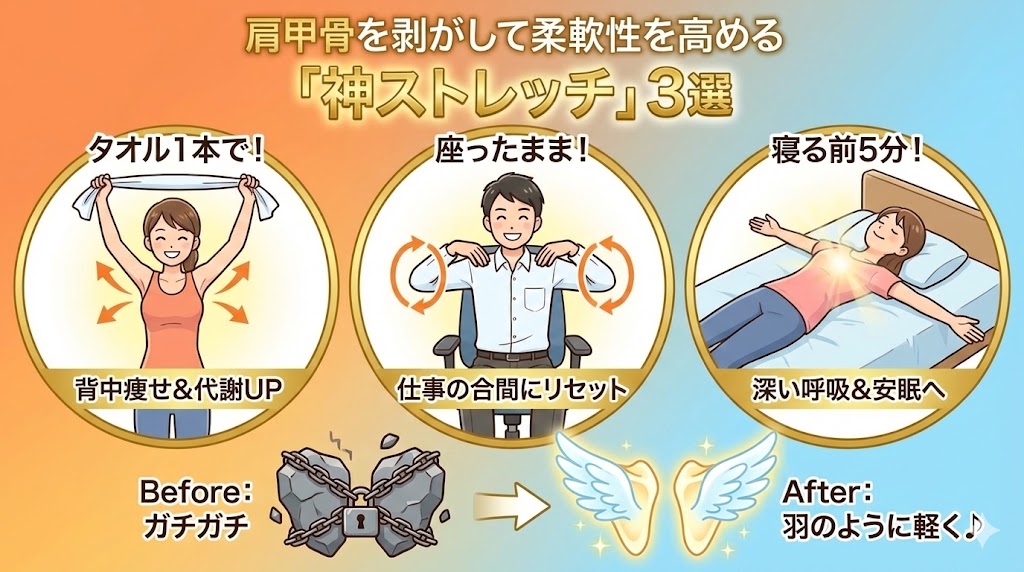 肩甲骨を剥がして柔軟性を高める
「神ストレッチ」3選

タオル1本で！
背中痩せ&代謝UP

座ったまま！
仕事の合間にリセット

寝る前5分！
深い呼吸&安眠へ

Before：
ガチガチ

After：
羽のように軽く♪