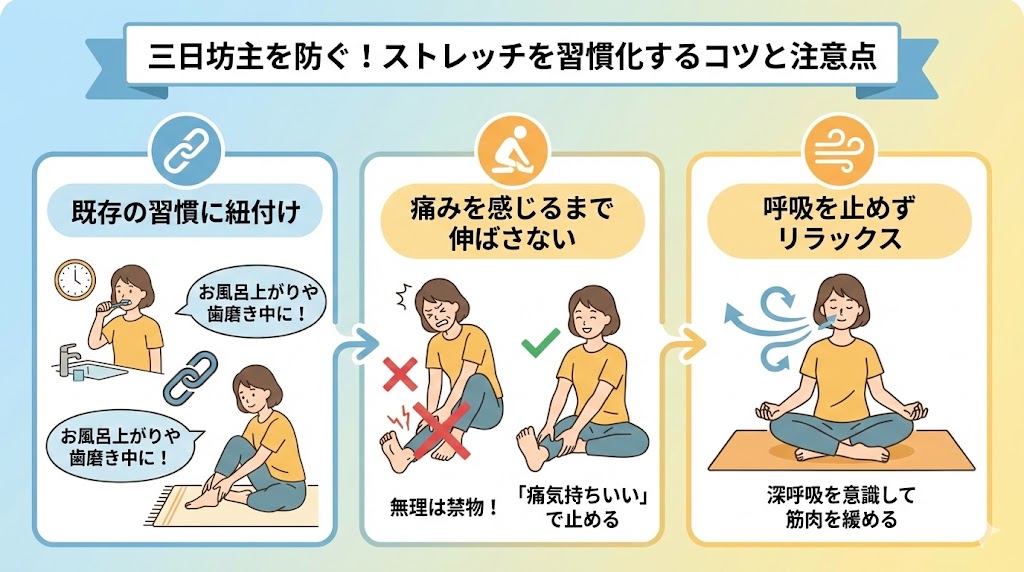 三日坊主を防ぐ！ストレッチを習慣化するコツと注意点

既存の習慣に紐付け

お風呂上がりや歯磨き中に！

お風呂上がりや歯磨き中に！

痛みを感じるまで伸ばさない

無理は禁物！

「痛気持ちいい」で止める

呼吸を止めずリラックス

深呼吸を意識して筋肉を緩める