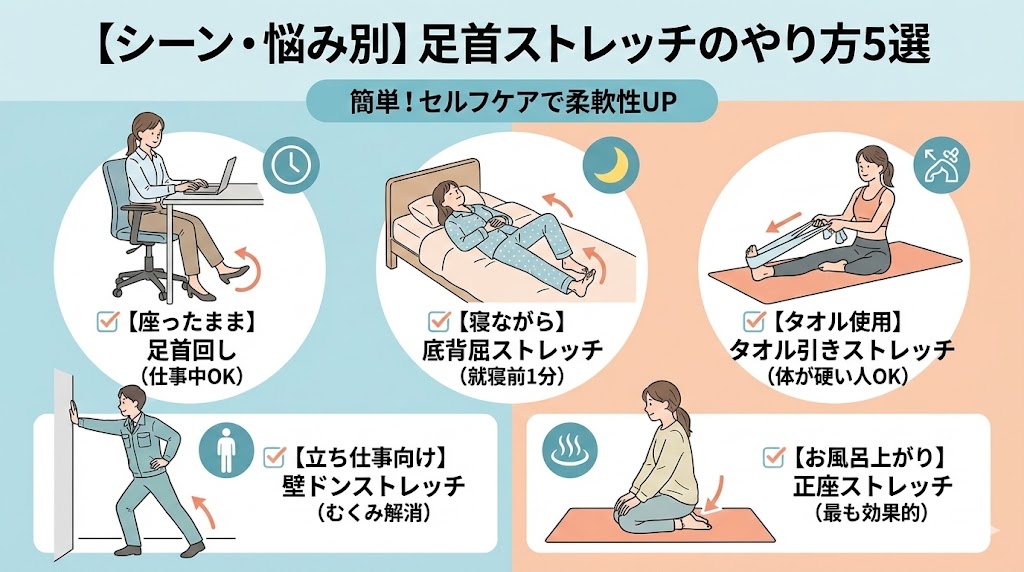 【シーン・悩み別】足首ストレッチのやり方5選

簡単！セルフケアで柔軟性UP

【座ったまま】
足首回し
（仕事中OK）

【寝ながら】
底背屈ストレッチ
（就寝前1分）

【タオル使用】
タオル引きストレッチ
（体が硬い人OK）

【立ち仕事向け】
壁ドンストレッチ
（むくみ解消）

【お風呂上がり】
正座ストレッチ
（最も効果的）