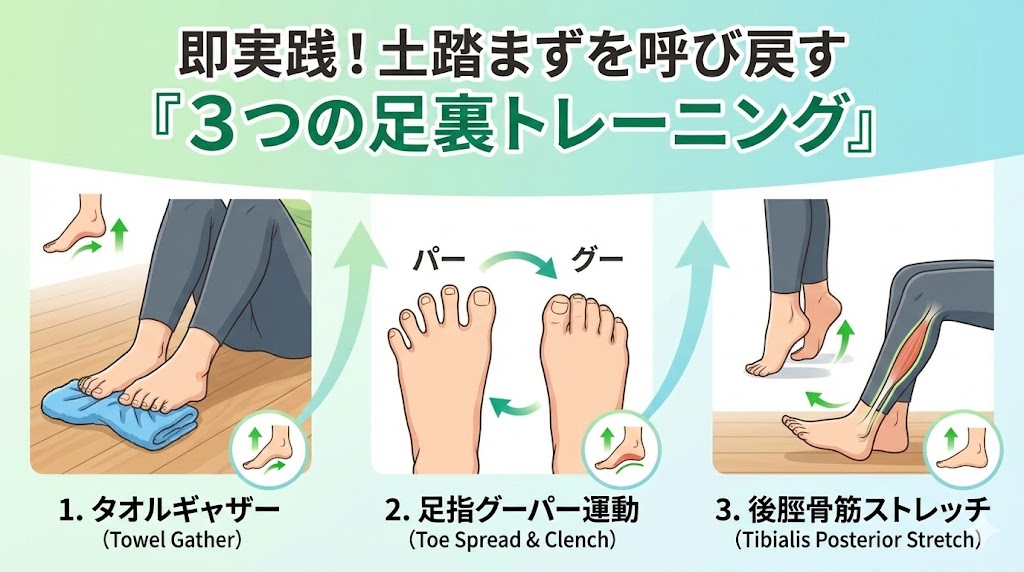 即実践！土踏まずを呼び戻す
『３つの足裏トレーニング』

パー

グー

1. タオルギャザー
（Towel Gather）

2. 足指グーパー運動
（Toe Spread & Clench）

3. 後脛骨筋ストレッチ
（Tibialis Posterior Stretch）