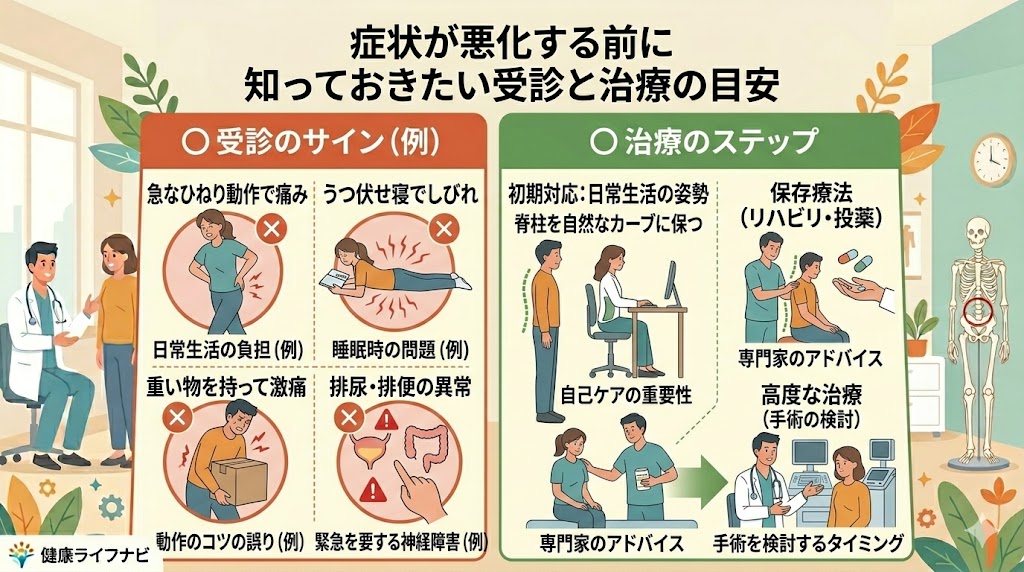 症状が悪化する前に
知っておきたい受診と治療の目安

○ 受診のサイン（例）

急なひねり動作で痛み

日常生活の負担（例）

うつ伏せ寝でしびれ

睡眠時の問題（例）

重い物を持って激痛

動作のコツの誤り（例）

排尿・排便の異常

緊急を要する神経障害（例）

○ 治療のステップ

初期対応：日常生活の姿勢
脊柱を自然なカーブに保つ

自己ケアの重要性

専門家のアドバイス

保存療法
（リハビリ・投薬）

専門家のアドバイス

高度な治療
（手術の検討）

手術を検討するタイミング

健康ライフナビ