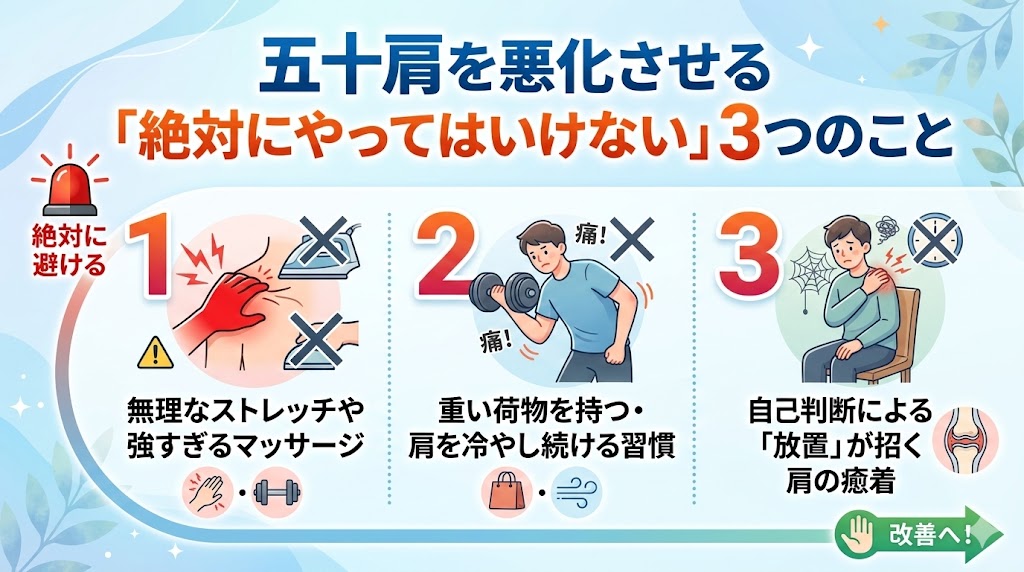 五十肩を悪化させる
「絶対にやってはいけない」3つのこと

絶対に避ける

1
無理なストレッチや強すぎるマッサージ

2
痛!
痛!
重い荷物を持つ・肩を冷やし続ける習慣

3
自己判断による「放置」が招く肩の癒着

改善へ!