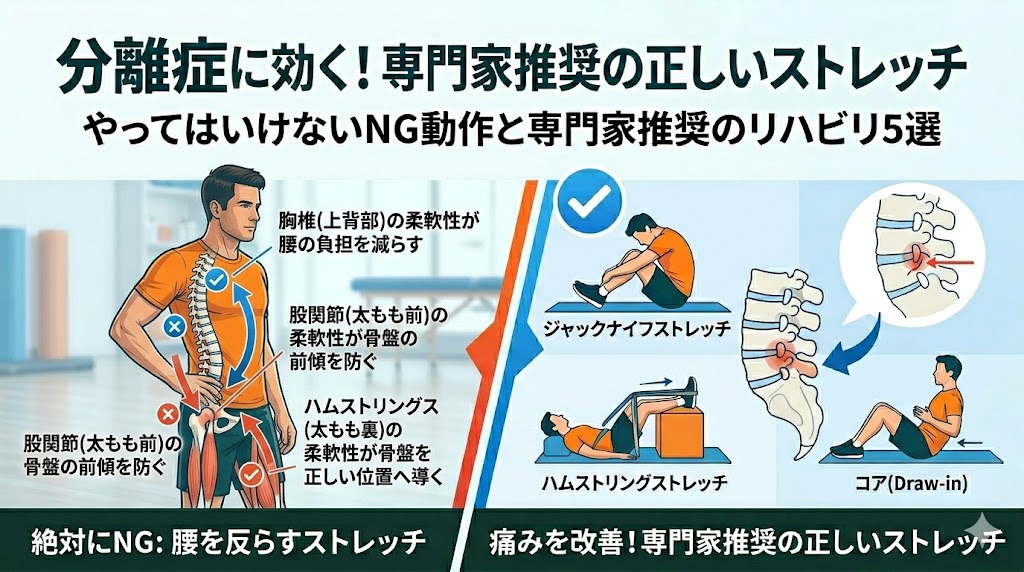 分離症に効く！専門家推奨の正しいストレッチ

やってはいけないNG動作と専門家推奨のリハビリ5選

胸椎(上背部)の柔軟性が腰の負担を減らす

股関節(太もも前)の柔軟性が骨盤の前傾を防ぐ

ハムストリングス(太もも裏)の柔軟性が骨盤を正しい位置へ導く

股関節(太もも前)の骨盤の前傾を防ぐ

ジャックナイフストレッチ

ハムストリングストレッチ

コア(Draw-in)

絶対にNG: 腰を反らすストレッチ

痛みを改善！専門家推奨の正しいストレッチ