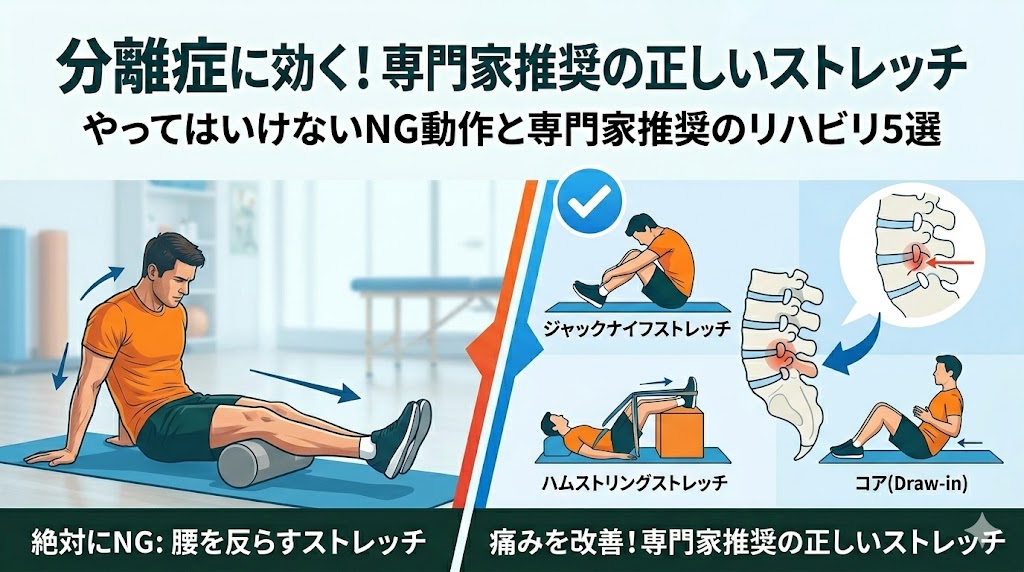 分離症に効く！専門家推奨の正しいストレッチ
やってはいけないNG動作と専門家推奨のリハビリ5選

ジャックナイフストレッチ

ハムストリングストレッチ

コア(Draw-in)

絶対にNG: 腰を反らすストレッチ

痛みを改善！専門家推奨の正しいストレッチ