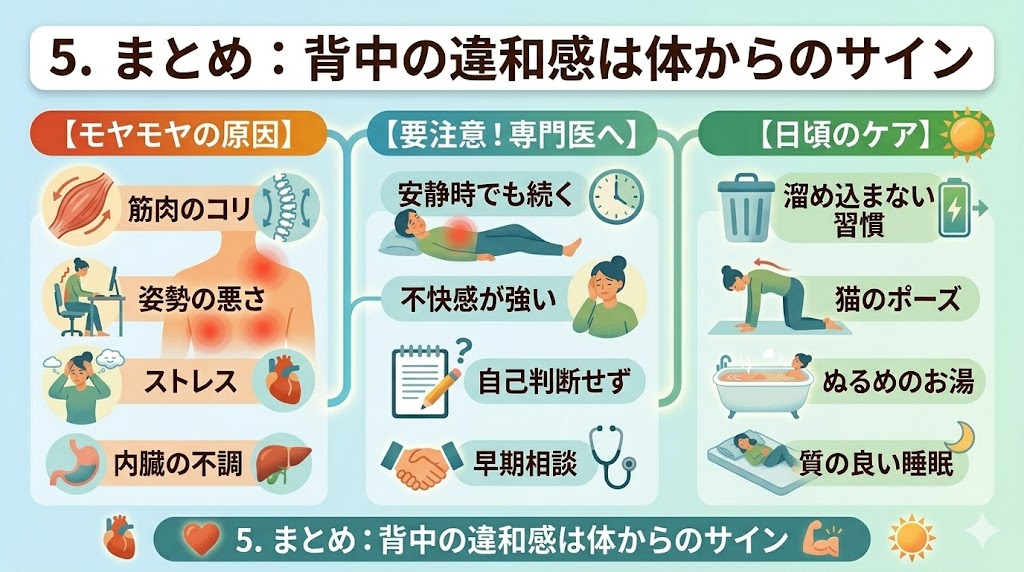 5. まとめ：背中の違和感は体からのサイン

【モヤモヤの原因】

筋肉のコリ

姿勢の悪さ

ストレス

内臓の不調

【要注意！専門医へ】

安静時でも続く

不快感が強い

自己判断せず

早期相談

【日頃のケア】

溜め込まない習慣

猫のポーズ

ぬるめのお湯

質の良い睡眠

5. まとめ：背中の違和感は体からのサイン