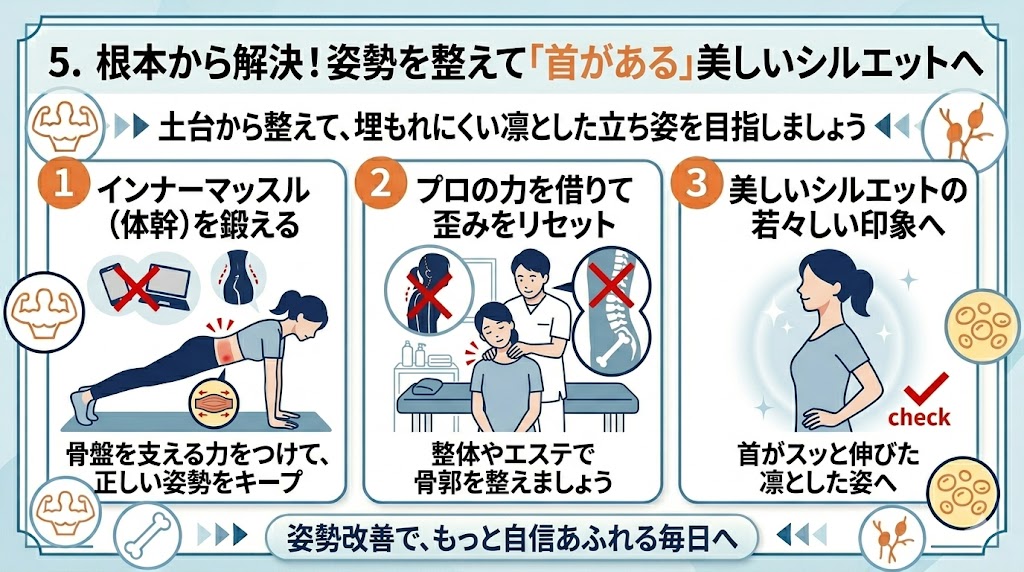 5. 根本から解決！姿勢を整えて「首がある」美しいシルエットへ

土台から整えて、埋もれにくい凛とした立ち姿を目指しましょう

1 インナーマッスル（体幹）を鍛える

骨盤を支える力をつけて、正しい姿勢をキープ

2 プロの力を借りて歪みをリセット

整体やエステで骨郭を整えましょう

3 美しいシルエットの若々しい印象へ

check

首がスッと伸びた凛とした姿へ

姿勢改善で、もっと自信あふれる毎日へ