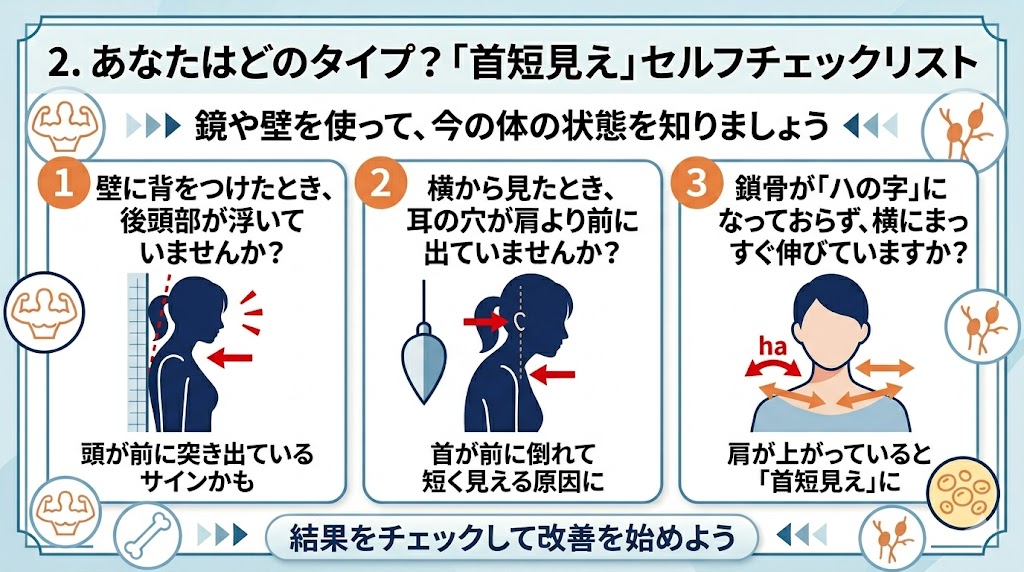 2. あなたはどのタイプ？「首短見え」セルフチェックリスト

鏡や壁を使って、今の体の状態を知りましょう

1 壁に背をつけたとき、後頭部が浮いていませんか？

頭が前に突き出ているサインかも

2 横から見たとき、耳の穴が肩より前に出ていませんか？

首が前に倒れて短く見える原因に

3 鎖骨が「ハの字」になっておらず、横にまっすぐ伸びていますか？

ha

肩が上がっていると「首短見え」に

結果をチェックして改善を始めよう