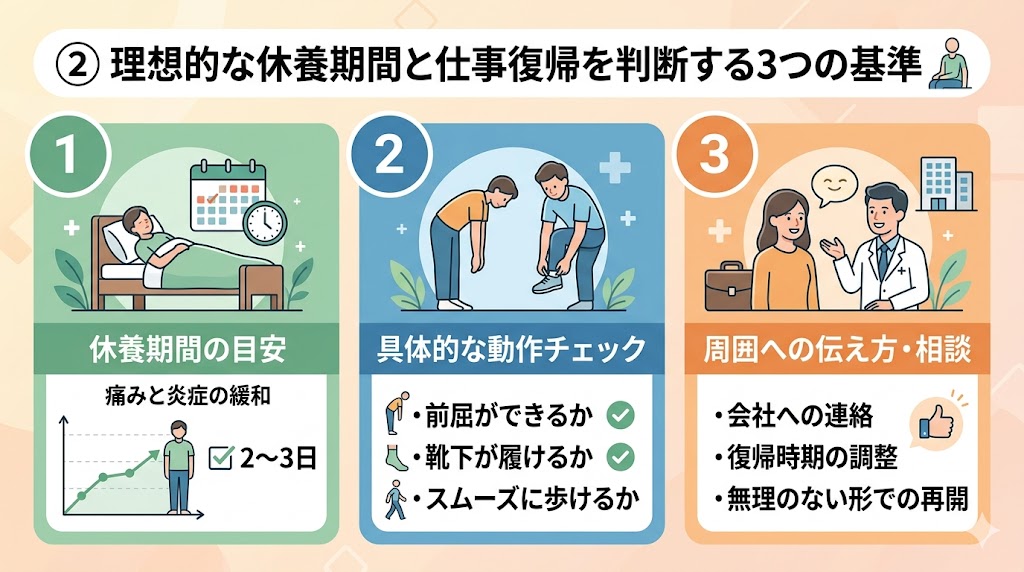 ② 理想的な休養期間と仕事復帰を判断する3つの基準

1

休養期間の目安

痛みと炎症の緩和

2〜3日

2

具体的な動作チェック

・前屈ができるか

・靴下が履けるか

・スムーズに歩けるか

3

周囲への伝え方・相談

・会社への連絡

・復帰時期の調整

・無理のない形での再開