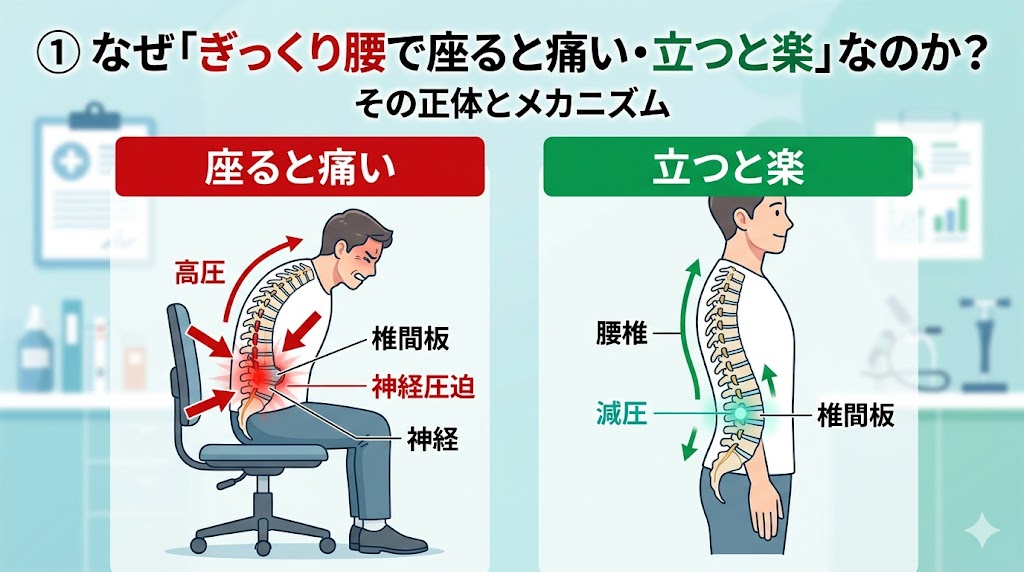 ① なぜ「ぎっくり腰で座ると痛い・立つと楽」なのか？
その正体とメカニズム

座ると痛い

高圧
椎間板
神経圧迫
神経

立つと楽

腰椎
減圧
椎間板