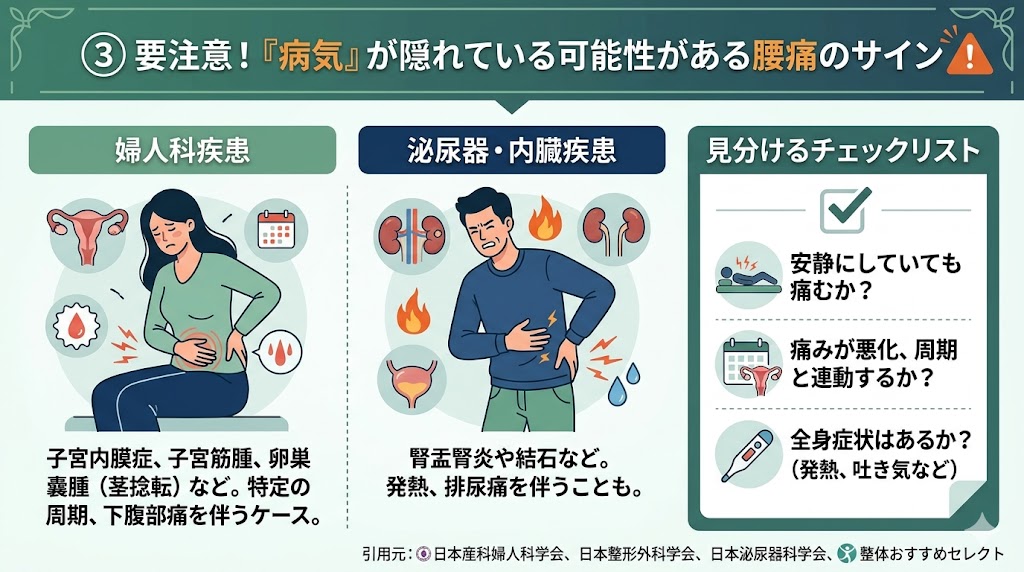 ③ 要注意！『病気』が隠れている可能性がある腰痛のサイン

婦人科疾患

子宮内膜症、子宮筋腫、卵巣嚢腫（茎捻転）など。特定の周期、下腹部痛を伴うケース。

泌尿器・内臓疾患

腎盂腎炎や結石など。発熱、排尿痛を伴うことも。

見分けるチェックリスト

安静にしていても痛むか？

痛みが悪化、周期と連動するか？

全身症状はあるか？（発熱、吐き気など）

引用元：日本産科婦人科学会、日本整形外科学会、日本泌尿器科学会、整体おすすめセレクト