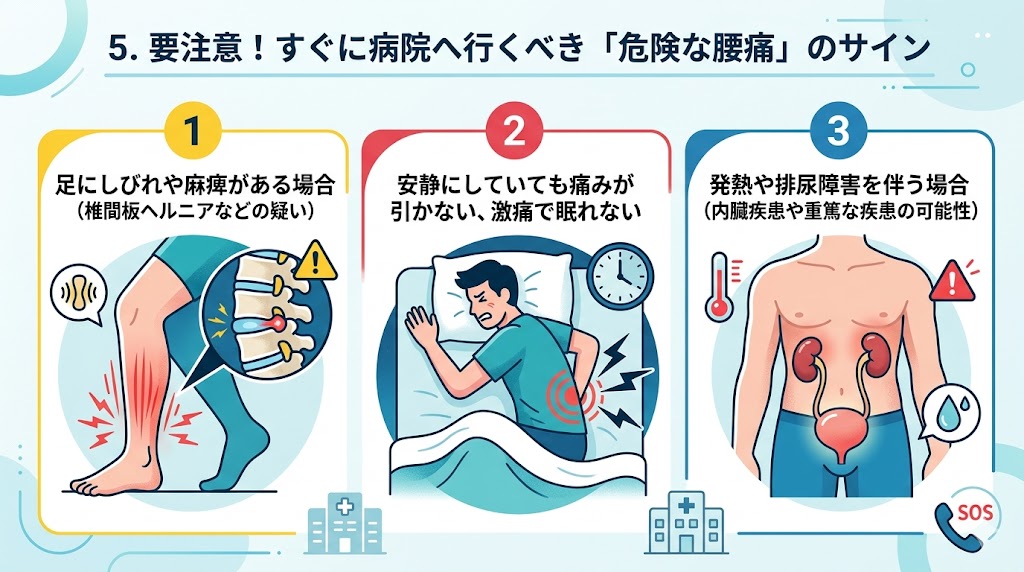 5. 要注意！すぐに病院へ行くべき「危険な腰痛」のサイン

1
足にしびれや麻痺がある場合
（椎間板ヘルニアなどの疑い）

2
安静にしていても痛みが引かない、激痛で眠れない

3
発熱や排尿障害を伴う場合
（内臓疾患や重篤な疾患の可能性）

SOS