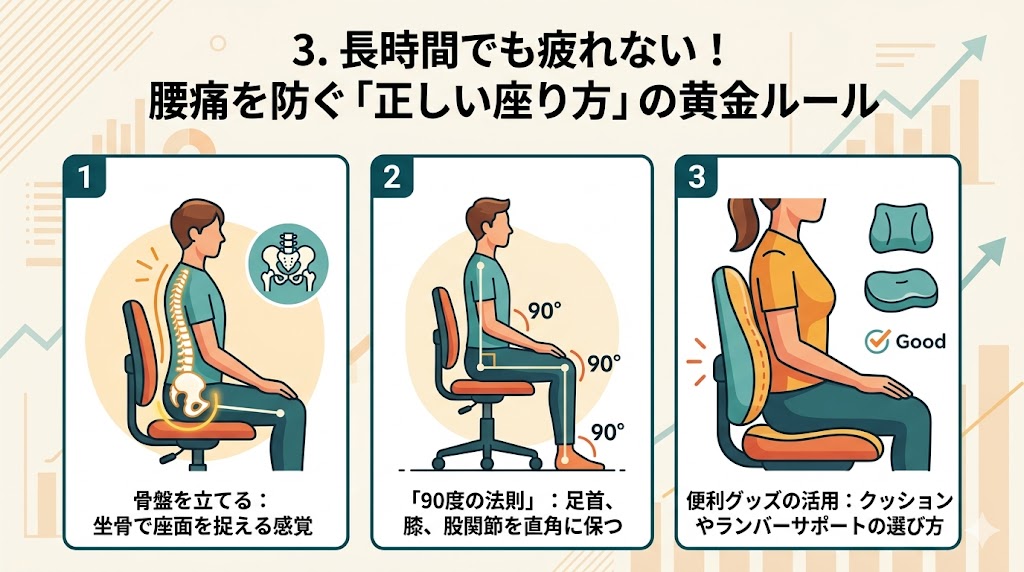 3. 長時間でも疲れない！
腰痛を防ぐ「正しい座り方」の黄金ルール

1

骨盤を立てる：
坐骨で座面を捉える感覚

2

90°

90°

90°

「90度の法則」：足首、膝、股関節を直角に保つ

3

Good

便利グッズの活用：クッションやランバーサポートの選び方