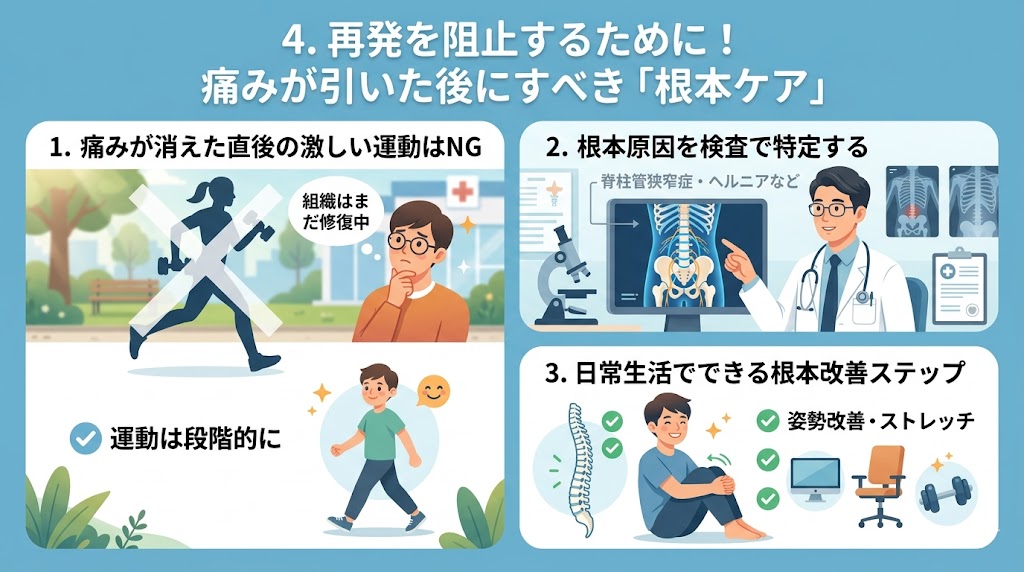 4. 再発を阻止するために！
痛みが引いた後にすべき「根本ケア」

1. 痛みが消えた直後の激しい運動はNG

組織はまだ修復中

運動は段階的に

2. 根本原因を検査で特定する

脊柱管狭窄症・ヘルニアなど

3. 日常生活でできる根本改善ステップ

姿勢改善・ストレッチ