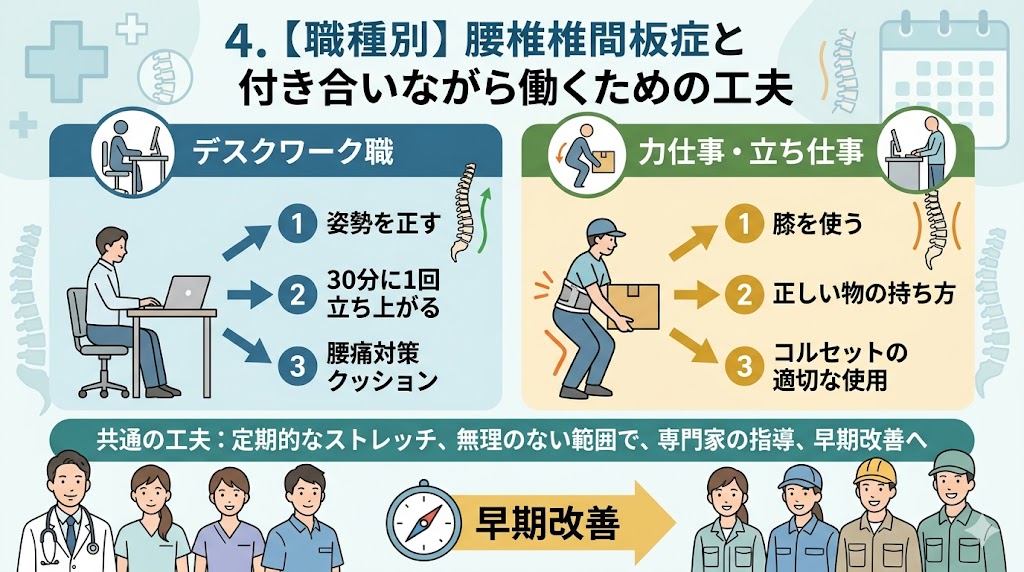 4.【職種別】腰椎椎間板症と付き合いながら働くための工夫

デスクワーク職

1 姿勢を正す

2 30分に1回立ち上がる

3 腰痛対策クッション

力仕事・立ち仕事

1 膝を使う

2 正しい物の持ち方

3 コルセットの適切な使用

共通の工夫：定期的なストレッチ、無理のない範囲で、専門家の指導、早期改善へ

早期改善