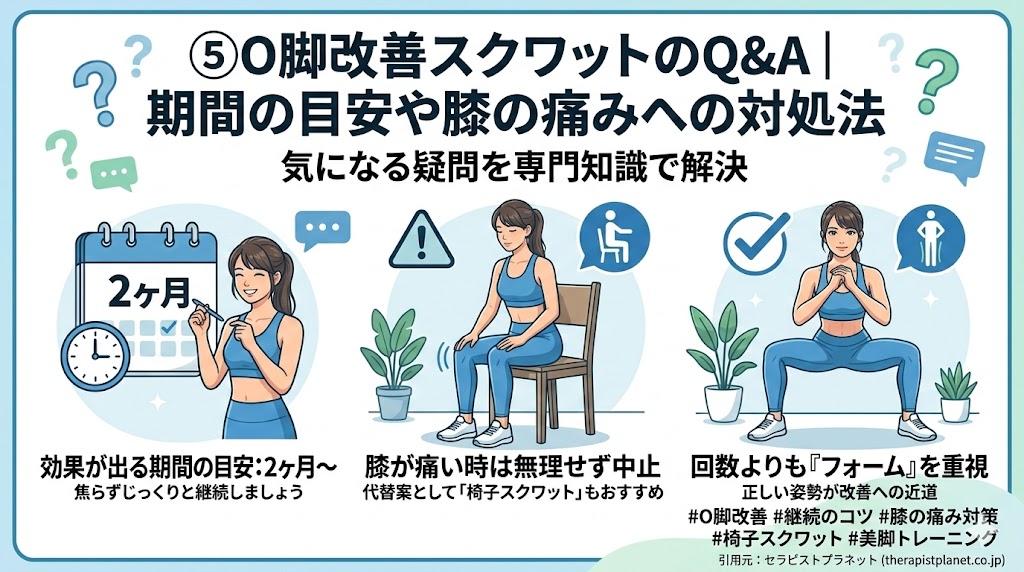 ⑤O脚改善スクワットのQ&A｜期間の目安や膝の痛みへの対処法

気になる疑問を専門知識で解決

2ヶ月

効果が出る期間の目安：2ヶ月〜
焦らずじっくりと継続しましょう

膝が痛い時は無理せず中止
代替案として「椅子スクワット」もおすすめ

回数よりも『フォーム』を重視
正しい姿勢が改善への近道

#O脚改善 #継続のコツ #膝の痛み対策 #椅子スクワット #美脚トレーニング

引用元：セラピストプラネット (therapistplanet.co.jp)