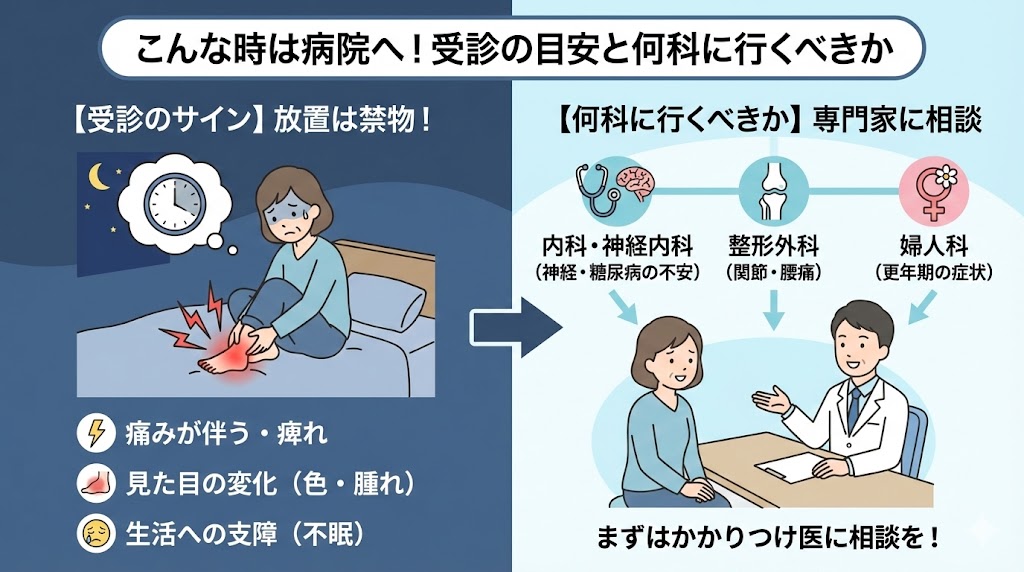 こんな時は病院へ！受診の目安と何科に行くべきか

【受診のサイン】放置は禁物！

痛みが伴う・痺れ

見た目の変化（色・腫れ）

生活への支障（不眠）

【何科に行くべきか】専門家に相談

内科・神経内科
（神経・糖尿病の不安）

整形外科
（関節・腰痛）

婦人科
（更年期の症状）

まずはかかりつけ医に相談を！