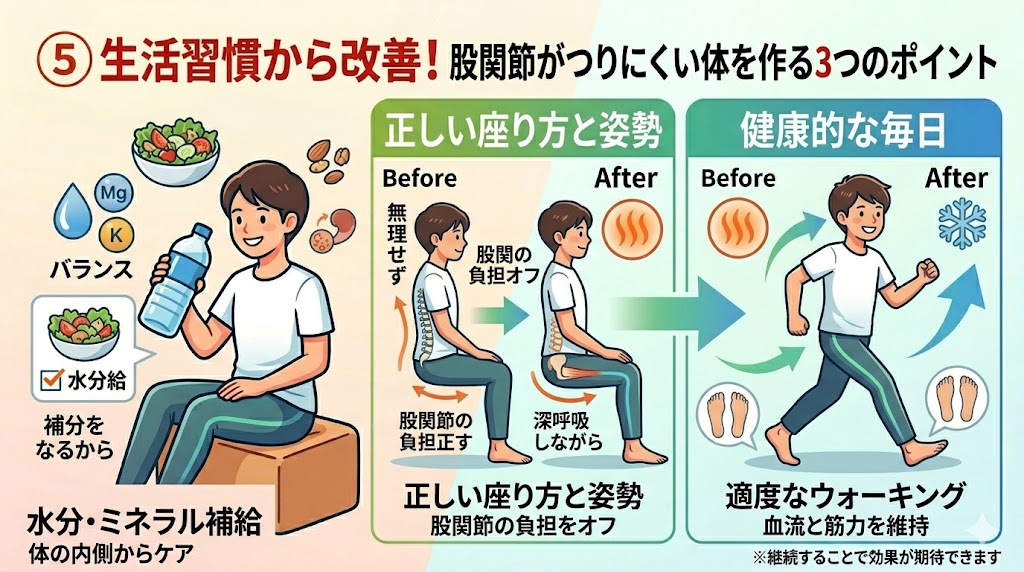 ⑤ 生活習慣から改善！ 股関節がつりにくい体を作る3つのポイント

Mg
K
バランス
水分給
補分を
なるから
水分・ミネラル補給
体の内側からケア

正しい座り方と姿勢
Before
After
無理せず
股関の負担オフ
股関節の負担正す
深呼吸しながら
正しい座り方と姿勢
股関節の負担をオフ

健康的な毎日
Before
After
適度なウォーキング
血流と筋力を維持
※継続することで効果が期待できます