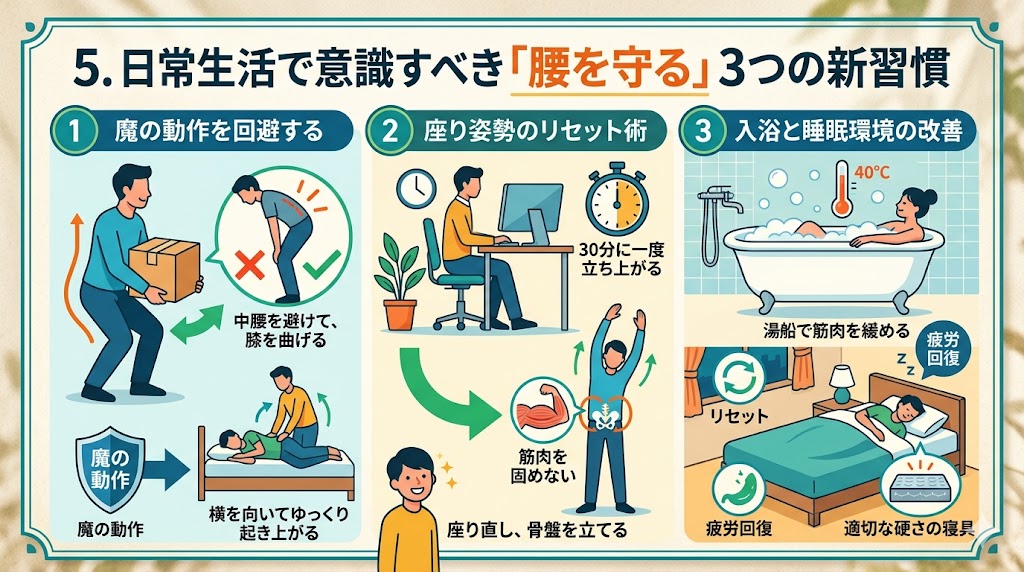 5. 日常生活で意識すべき「腰を守る」3つの新習慣

1 魔の動作を回避する

中腰を避けて、膝を曲げる

魔の動作

魔の動作

横を向いてゆっくり起き上がる

2 座り姿勢のリセット術

30分に一度立ち上がる

筋肉を固めない

座り直し、骨盤を立てる

3 入浴と睡眠環境の改善

40℃

湯船で筋肉を緩める

疲労回復

Z Z

リセット

疲労回復

適切な硬さの寝具